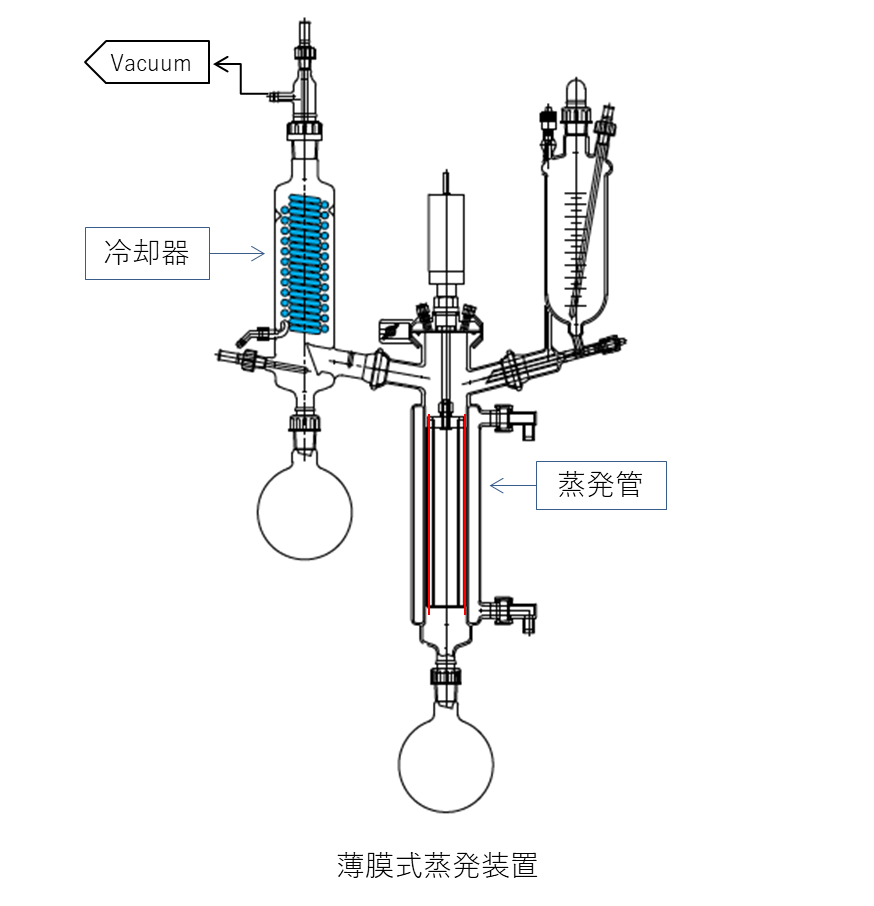 Vacuum

冷却器

蒸発管

薄膜式蒸発装置